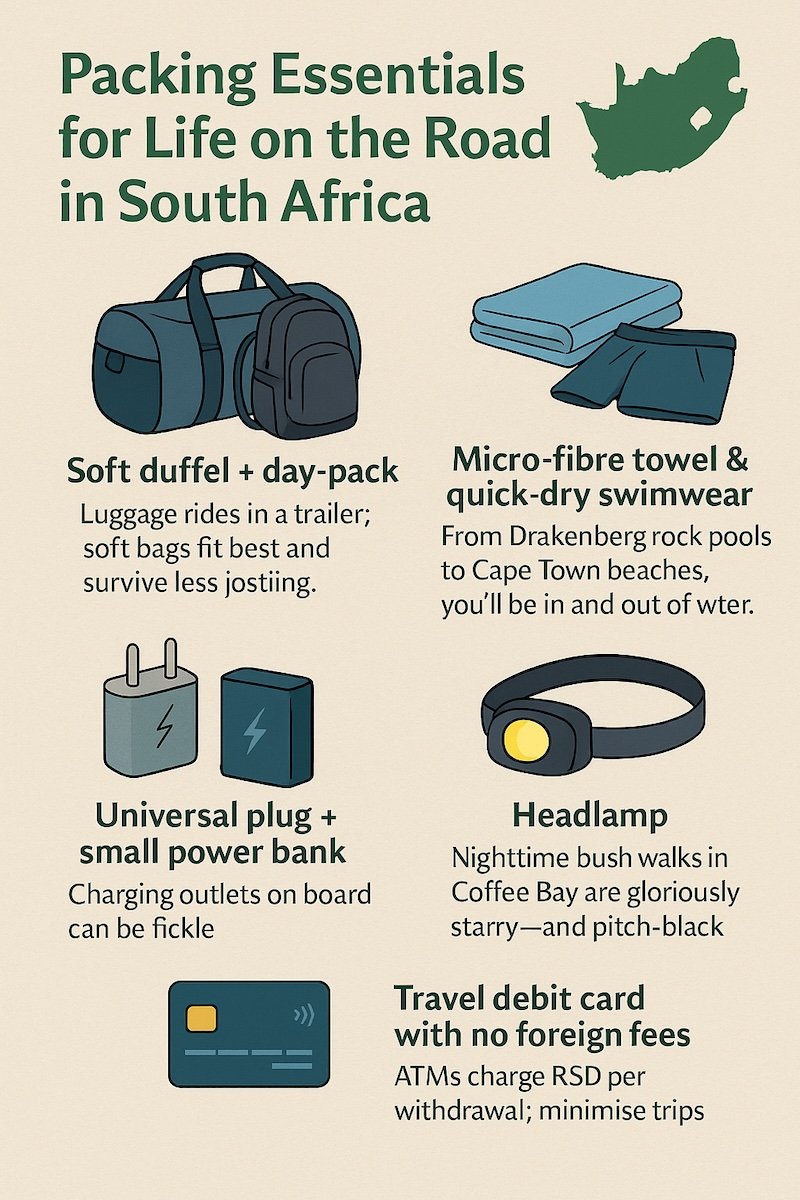 Packing Essentials for Life on the Road in South Africa

Soft duffel + day-pack
Luggage rides in a trailer; soft bags fit best and survive less jostiing.

Micro-fibre towel & quick-dry swimwear
From Drakenberg rock pools to Cape Town beaches, you'll be in and out of wter.

Universal plug + small power bank
Charging outlets on board can be fickle

Headlamp
Nighttime bush walks in Coffee Bay are gloriously starry—and pitch-black

Travel debit card with no foreign fees
ATMs charge RSD per withdrawal; minimise trips