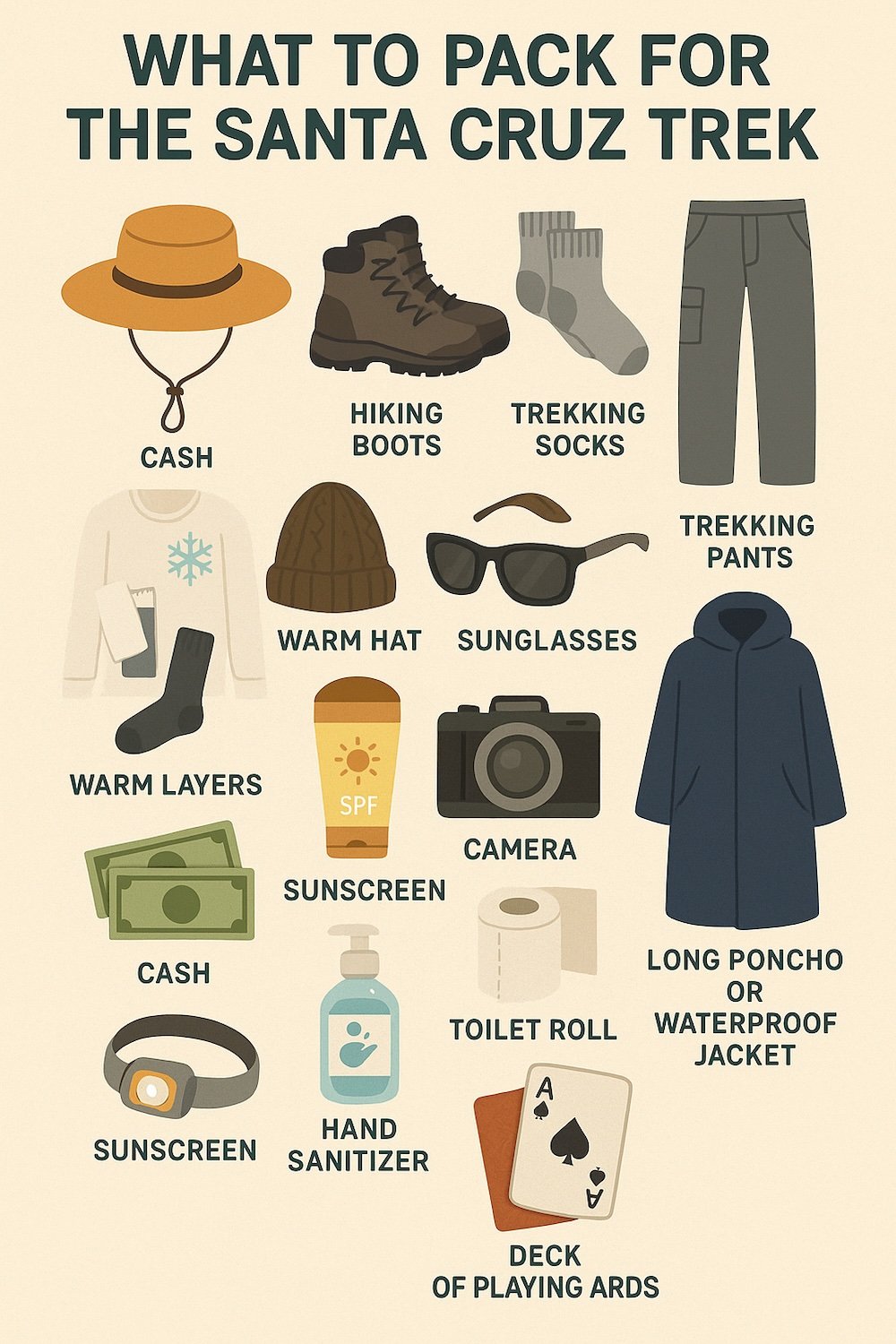 WHAT TO PACK FOR THE SANTA CRUZ TREK

CASH

HIKING BOOTS

TREKKING SOCKS

TREKKING PANTS

WARM HAT

SUNGLASSES

WARM LAYERS

SPF

SUNSCREEN

CAMERA

LONG PONCHO OR WATERPROOF JACKET

CASH

TOILET ROLL

SUNSCREEN

HAND SANITIZER

A

A

DECK OF PLAYING ARDS